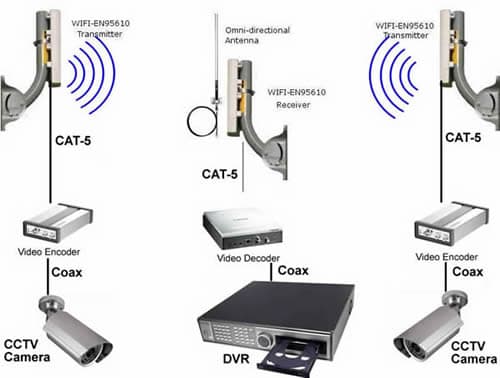 WIFI-EN95610
Transmitter

CAT-5

Video Encoder

Coax

CCTV
Camera

Omni-directional
Antenna

WIFI-EN95610
Receiver

CAT-5

Video Decoder

Coax

DVR

WIFI-EN95610
Transmitter

CAT-5

Video Encoder

Coax

CCTV
Camera