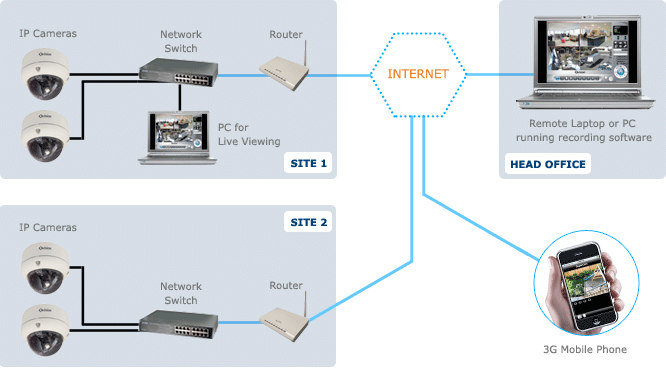 IP Cameras

Network Switch

Router

PC for Live Viewing

SITE 1

INTERNET

Remote Laptop or PC running recording software

HEAD OFFICE

SITE 2

IP Cameras

Network Switch

Router

3G Mobile Phone